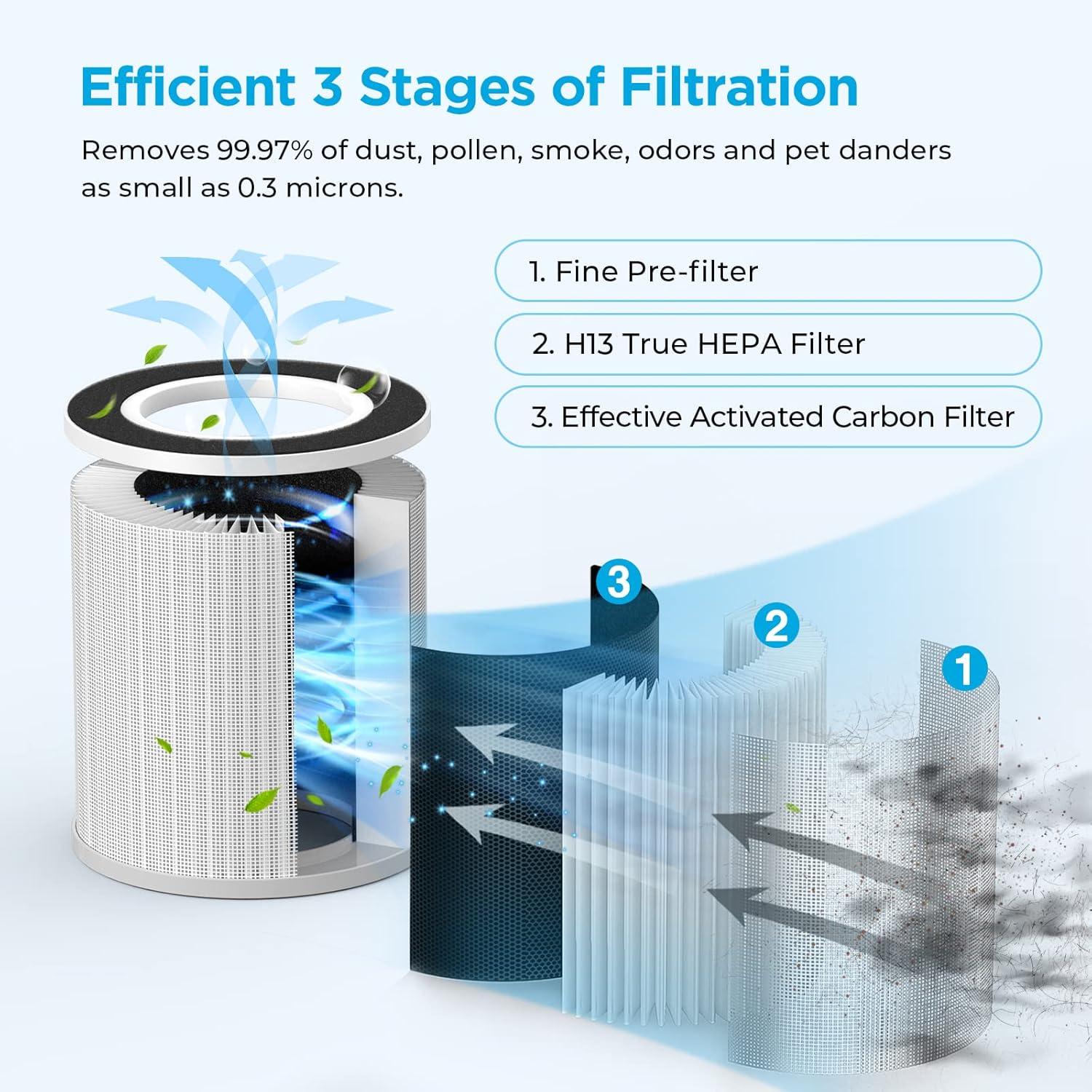 Efficient 3 Stages of Filtration

Removes 99.97% of dust, pollen, smoke, odors and pet danders as small as 0.3 microns.

1. Fine Pre-filter

2. H13 True HEPA Filter

3. Effective Activated Carbon Filter

3

2

1