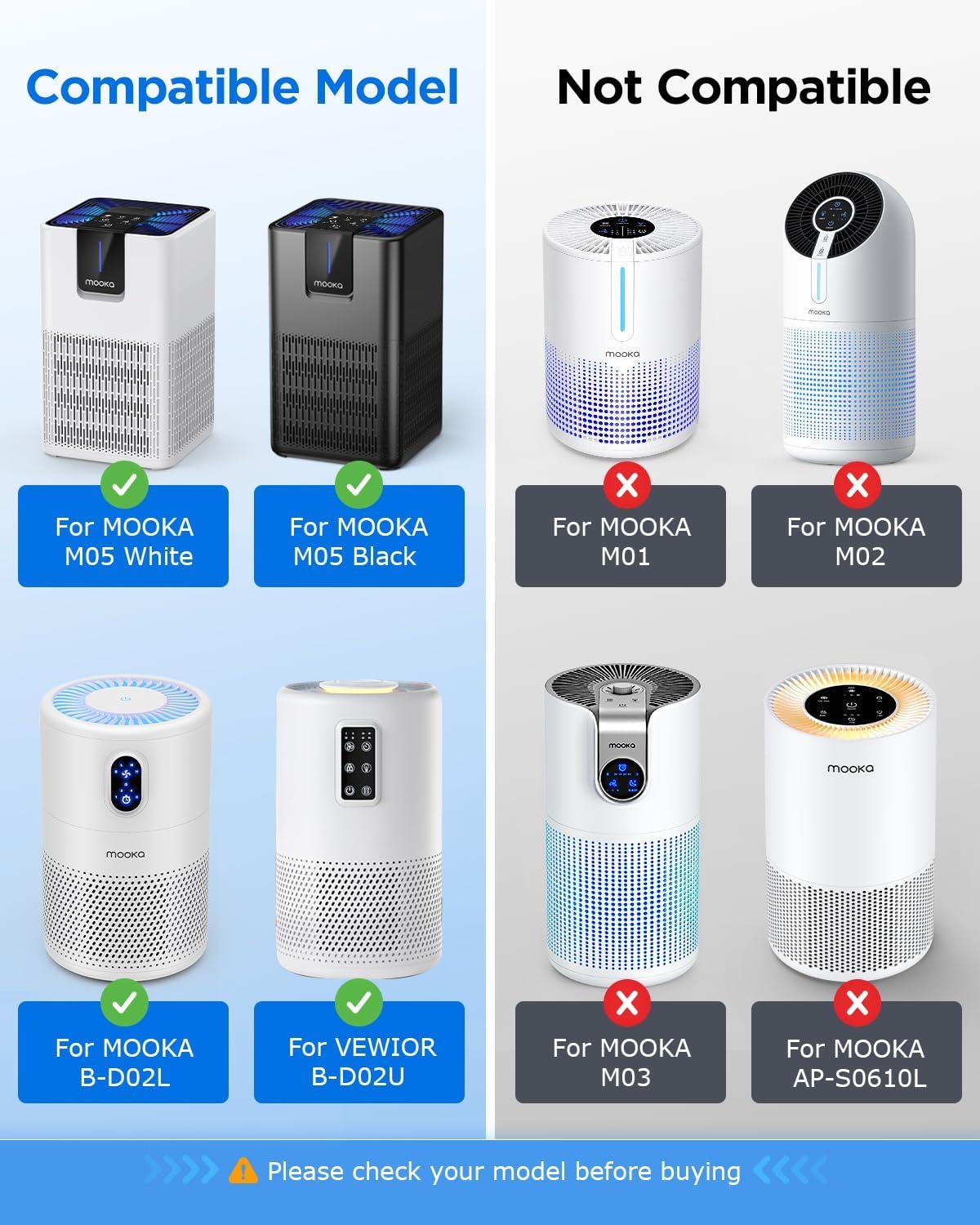 Compatible Model

mooka

mooka

For MOOKA M05 White

For MOOKA M05 Black

mooka

For MOOKA B-D02L

For VEWIOR B-D02U

Not Compatible

mooka

mooka

For MOOKA M01

For MOOKA M02

mooka

mooka

For MOOKA M03

For MOOKA AP-S0610L

Please check your model before buying