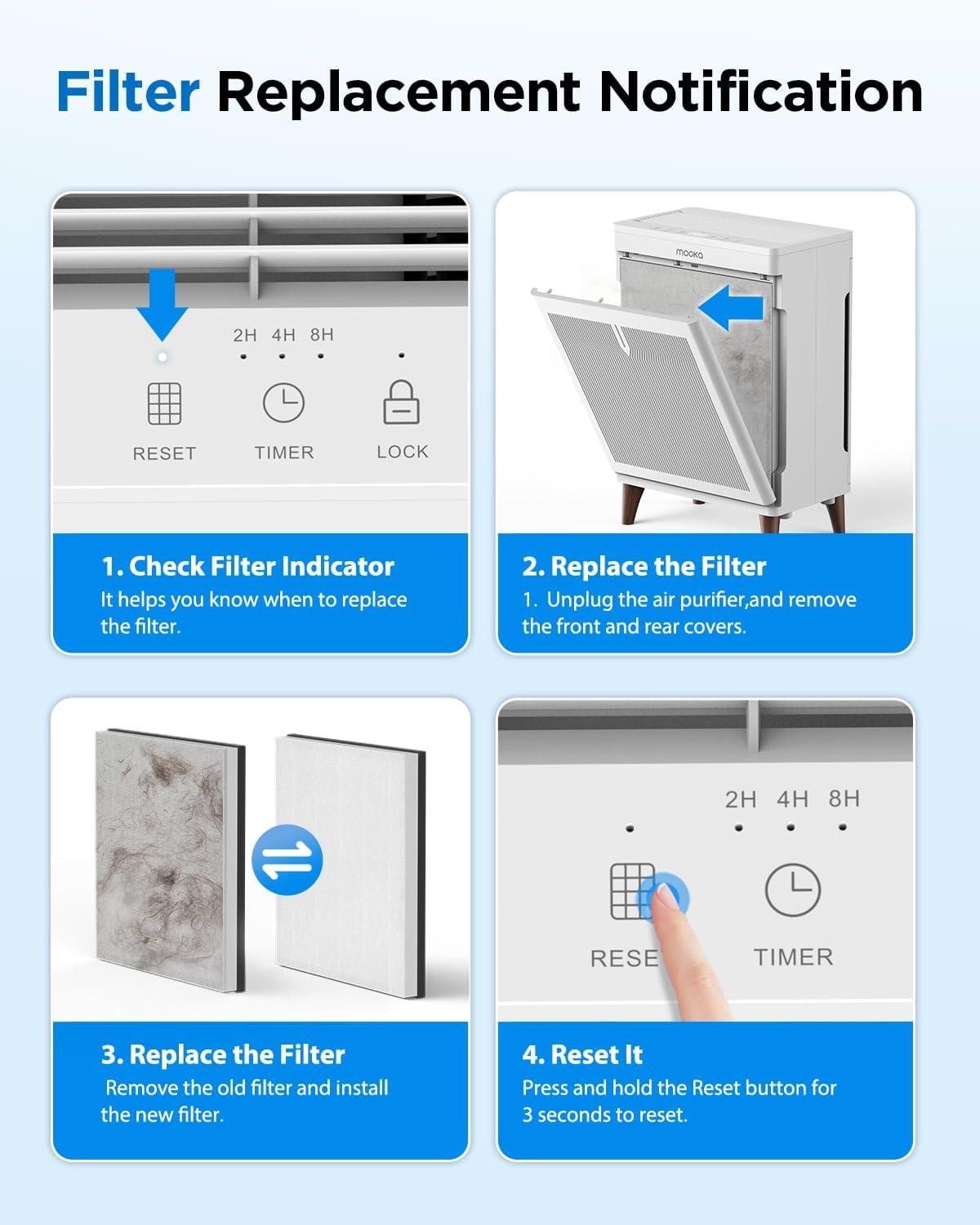 Filter Replacement Notification

2H 4H 8H

RESET TIMER LOCK

1. Check Filter Indicator
It helps you know when to replace the filter.

mooka

2. Replace the Filter
1. Unplug the air purifier,and remove the front and rear covers.

3. Replace the Filter
Remove the old filter and install the new filter.

2H 4H 8H

RESE TIMER

4. Reset It
Press and hold the Reset button for 3 seconds to reset.